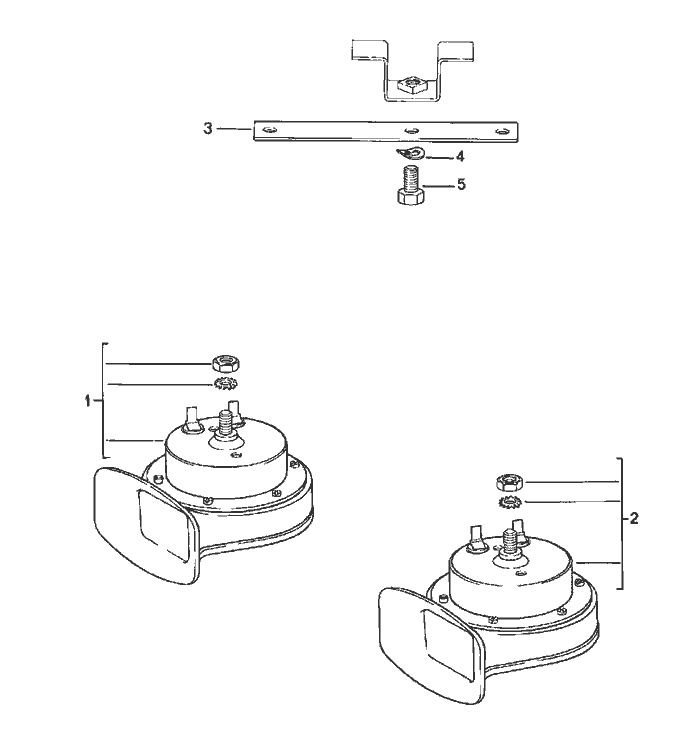 3
4
5
1
2