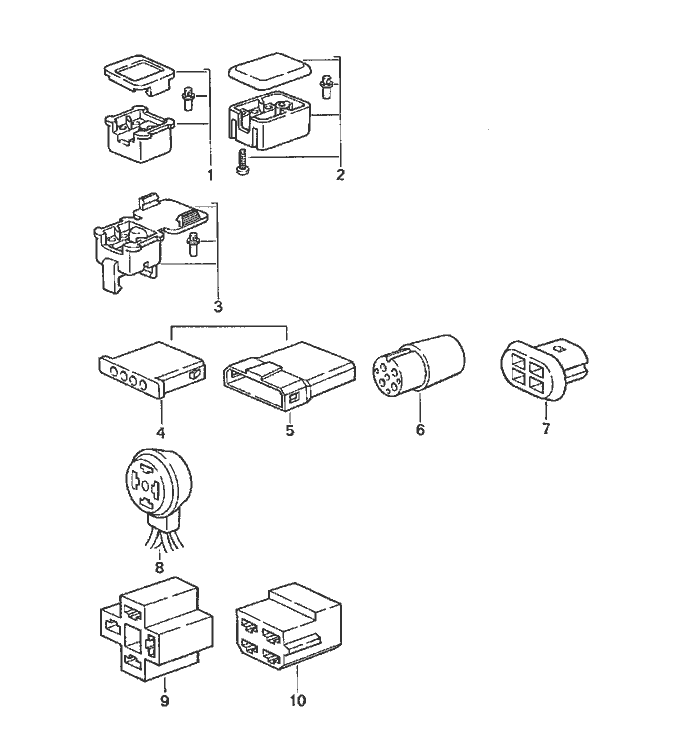 1
2
3
4
5
6
7
8
9
10