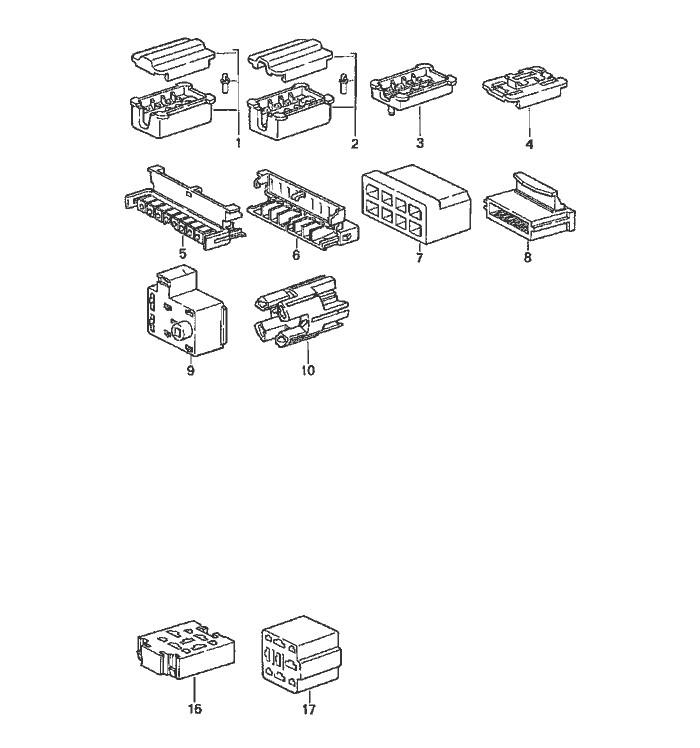 1
2
3
4
5
6
7
8
9
10
16
17