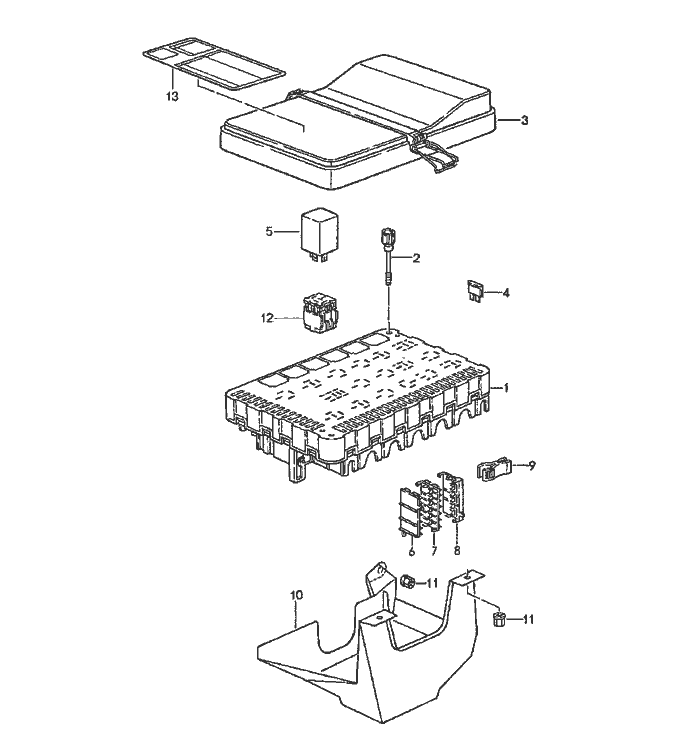 13
3
5
2
4
12
1
9
6
7
8
11
10
11