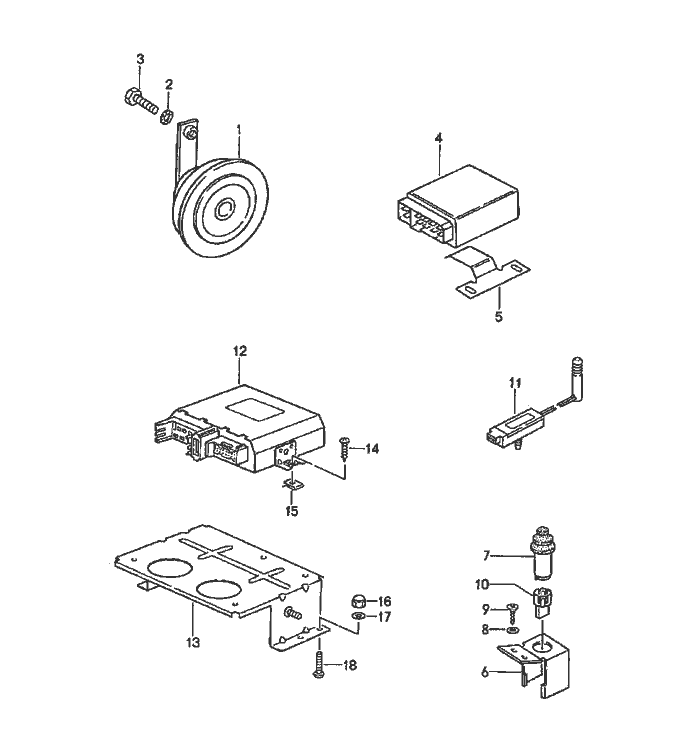 3
2
1
4
5
12
11
14
15
7
10
9
8
6
16
17
13
18