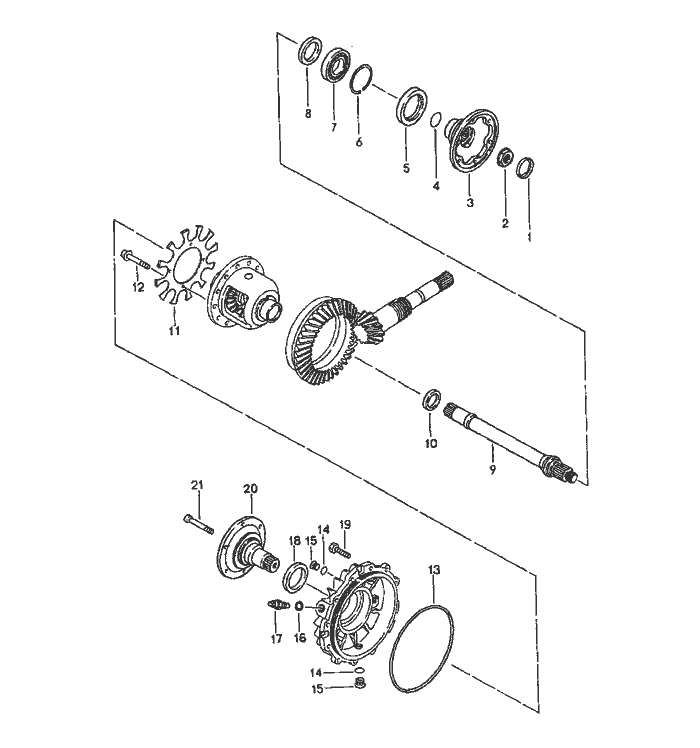 8
7
6
5
4
3
2
1
12
11
10
9
21
20
18
15
14
19
13
17
16
14
15