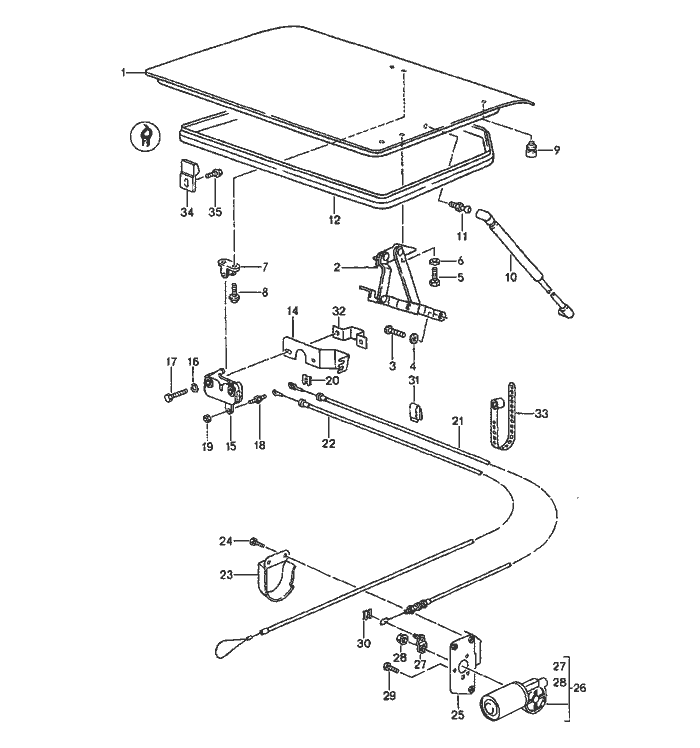 1
9
34
35
12
11
10
7
2
6
5
8
14
32
3
4
17
16
20
31
33
19
15
18
22
21
24
23
30
28
27
29
25
27
28
26