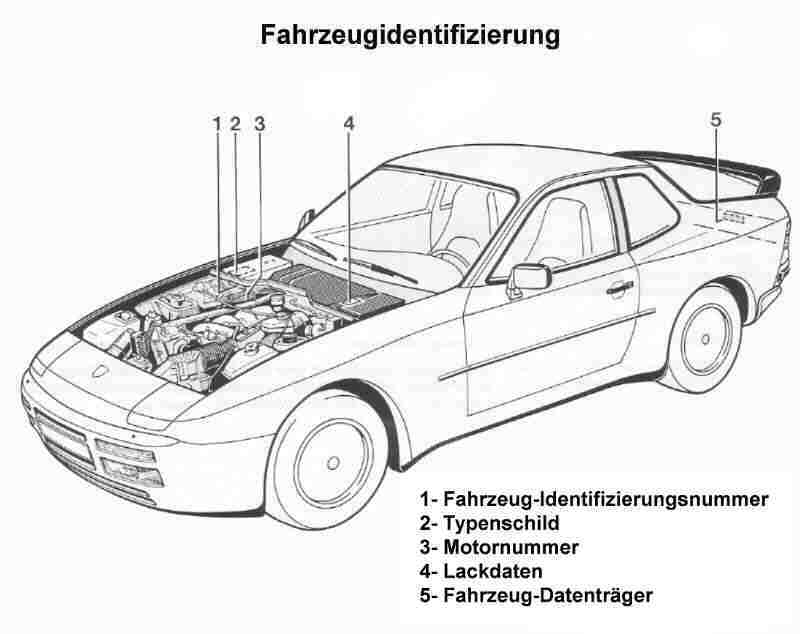 Fahrzeugidentifizierung

1 2 3 4 5

1- Fahrzeug-Identifizierungsnummer
2- Typenschild
3- Motornummer
4- Lackdaten
5- Fahrzeug-Datenträger